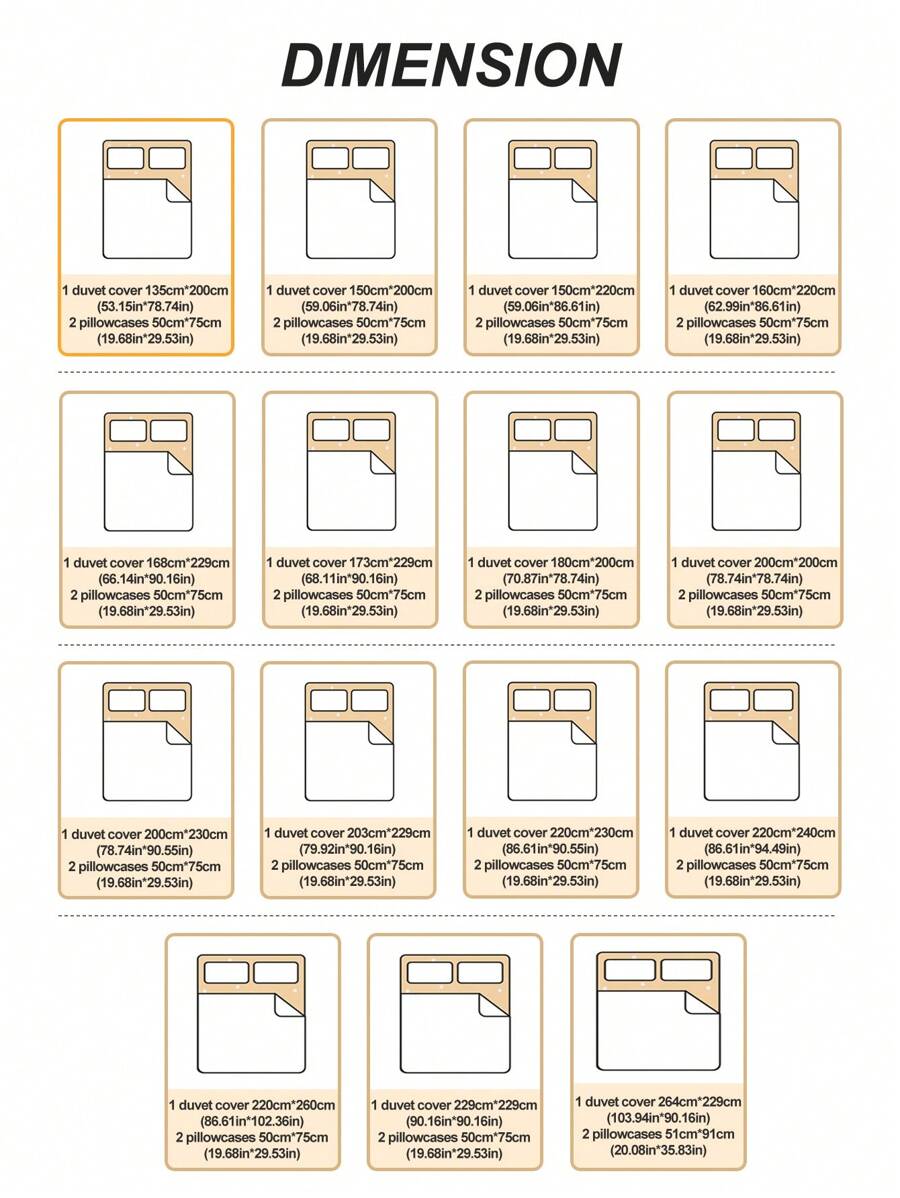 DIMENSION

1 duvet cover 135cm*200cm
(53.15in*78.74in)
2 pillowcases 50cm*75cm
(19.68in*29.53in)

1 duvet cover 150cm*200cm
(59.06in*78.74in)
2 pillowcases 50cm*75cm
(19.68in*29.53in)

1 duvet cover 150cm*220cm
(59.06in*86.61in)
2 pillowcases 50cm*75cm
(19.68in*29.53in)

1 duvet cover 160cm*220cm
(62.99in*86.61in)
2 pillowcases 50cm*75cm
(19.68in*29.53in)

1 duvet cover 168cm*229cm
(66.14in*90.16in)
2 pillowcases 50cm*75cm
(19.68in*29.53in)

1 duvet cover 173cm*229cm
(68.11in*90.16in)
2 pillowcases 50cm*75cm
(19.68in*29.53in)

1 duvet cover 180cm*200cm
(70.87in*78.74in)
2 pillowcases 50cm*75cm
(19.68in*29.53in)

1 duvet cover 200cm*200cm
(78.74in*78.74in)
2 pillowcases 50cm*75cm
(19.68in*29.53in)

1 duvet cover 200cm*230cm
(78.74in*90.55in)
2 pillowcases 50cm*75cm
(19.68in*29.53in)

1 duvet cover 203cm*229cm
(79.92in*90.16in)
2 pillowcases 50cm*75cm
(19.68in*29.53in)

1 duvet cover 220cm*230cm
(86.61in*90.55in)
2 pillowcases 50cm*75cm
(19.68in*29.53in)

1 duvet cover 220cm*240cm
(86.61in*94.49in)
2 pillowcases 50cm*75cm
(19.68in*29.53in)

1 duvet cover 220cm*260cm
(86.61in*102.36in)
2 pillowcases 50cm*75cm
(19.68in*29.53in)

1 duvet cover 229cm*229cm
(90.16in*90.16in)
2 pillowcases 50cm*75cm
(19.68in*29.53in)

1 duvet cover 264cm*229cm
(103.94in*90.16in)
2 pillowcases 51cm*91cm
(20.08in*35.83in)