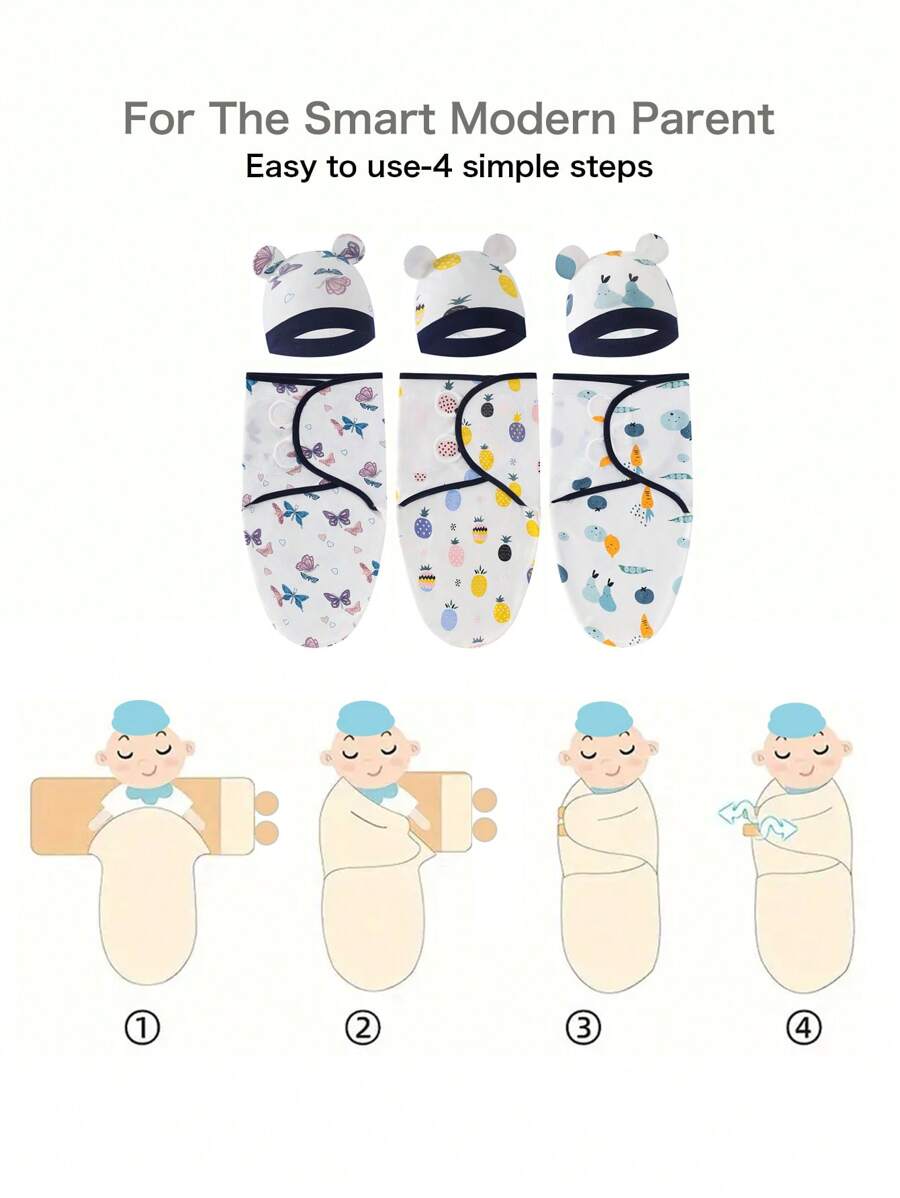 For The Smart Modern Parent
Easy to use-4 simple steps

①
②
③
④